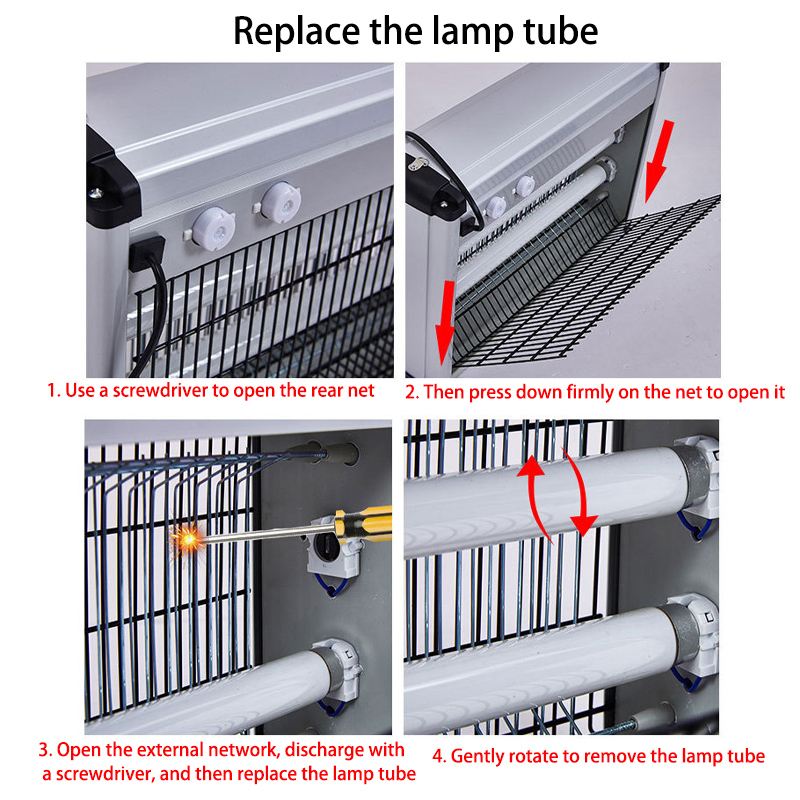 Replace the lamp tube

1. Use a screwdriver to open the rear net

2. Then press down firmly on the net to open it

3. Open the external network, discharge with a screwdriver, and then replace the lamp tube

4. Gently rotate to remove the lamp tube